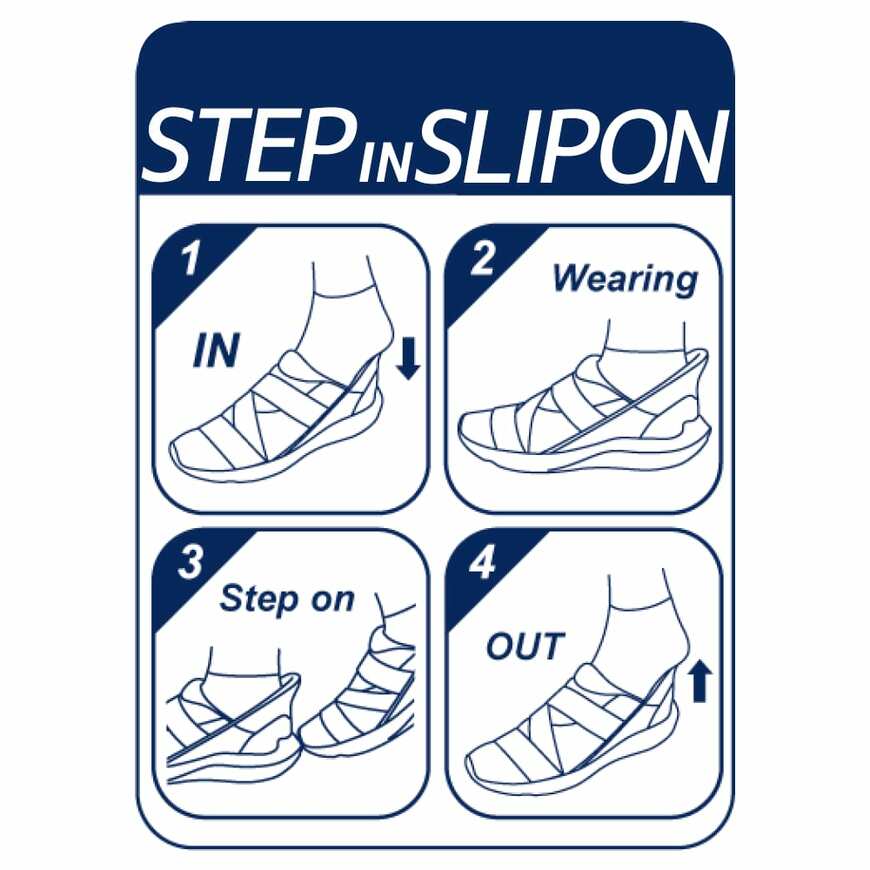 STEP IN SLIPON

1
IN

2
Wearing

3
Step on

4
OUT