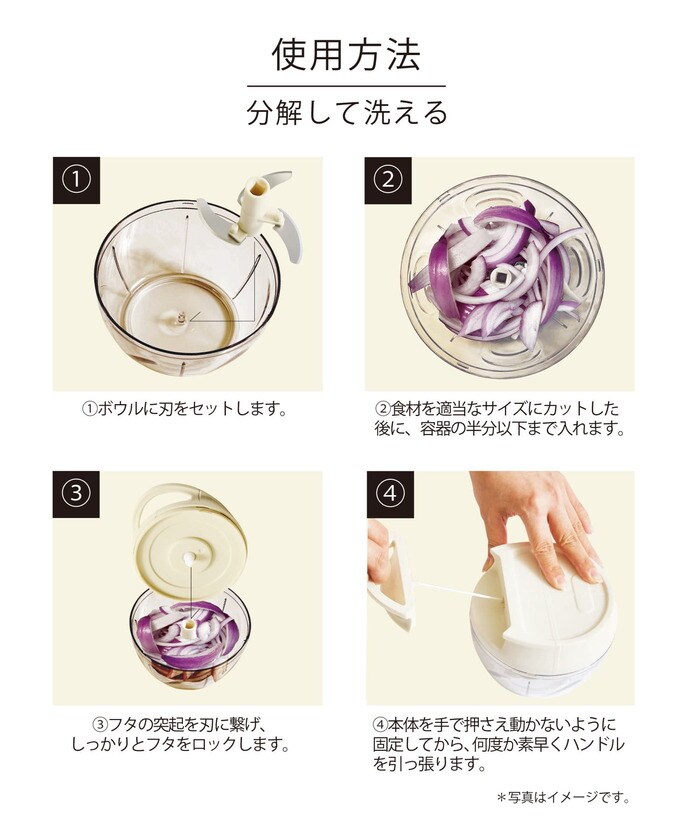 使用方法

分解して洗える

①

①ボウルに刃をセットします。

②

②食材を適当なサイズにカットした後に、容器の半分以下まで入れます。

③

③フタの突起を刃に繋げ、しっかりとフタをロックします。

④

④本体を手で押さえ動かないように固定してから、何度か素早くハンドルを引っ張ります。

＊写真はイメージです。