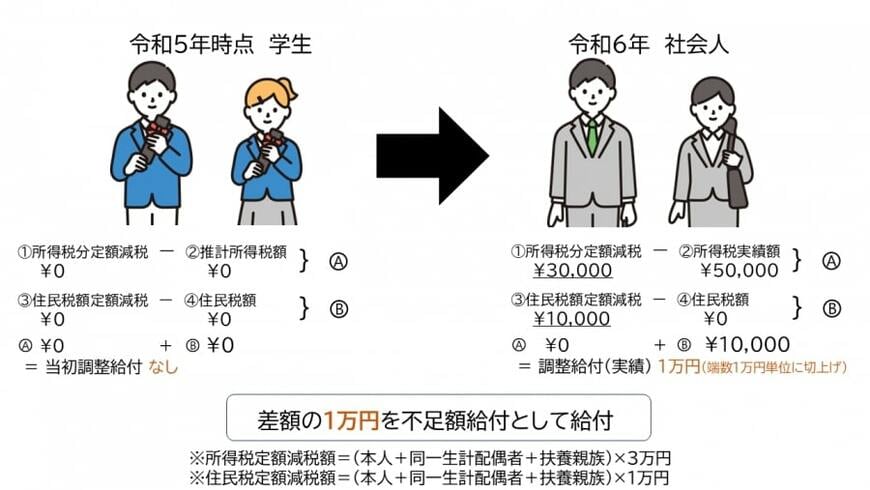 令和5年時点　学生

①所得税分定額減税　ー　②推計所得税額
¥0　¥0　} Ⓐ

③住民税額定額減税　ー　④住民税額
¥0　¥0　} Ⓑ

Ⓐ ¥0　＋　Ⓑ ¥0
＝ 当初調整給付 なし

令和6年　社会人

①所得税分定額減税　ー　②所得税実績額
¥30,000　¥50,000　} Ⓐ

③住民税額定額減税　ー　④住民税額
¥10,000　¥0　} Ⓑ

Ⓐ ¥0　＋　Ⓑ ¥10,000
＝ 調整給付(実績) 1万円(端数1万円単位に切上げ)

差額の1万円を不足額給付として給付

※所得税定額減税額＝(本人＋同一生計配偶者＋扶養親族)×3万円
※住民税定額減税額＝(本人＋同一生計配偶者＋扶養親族)×1万円