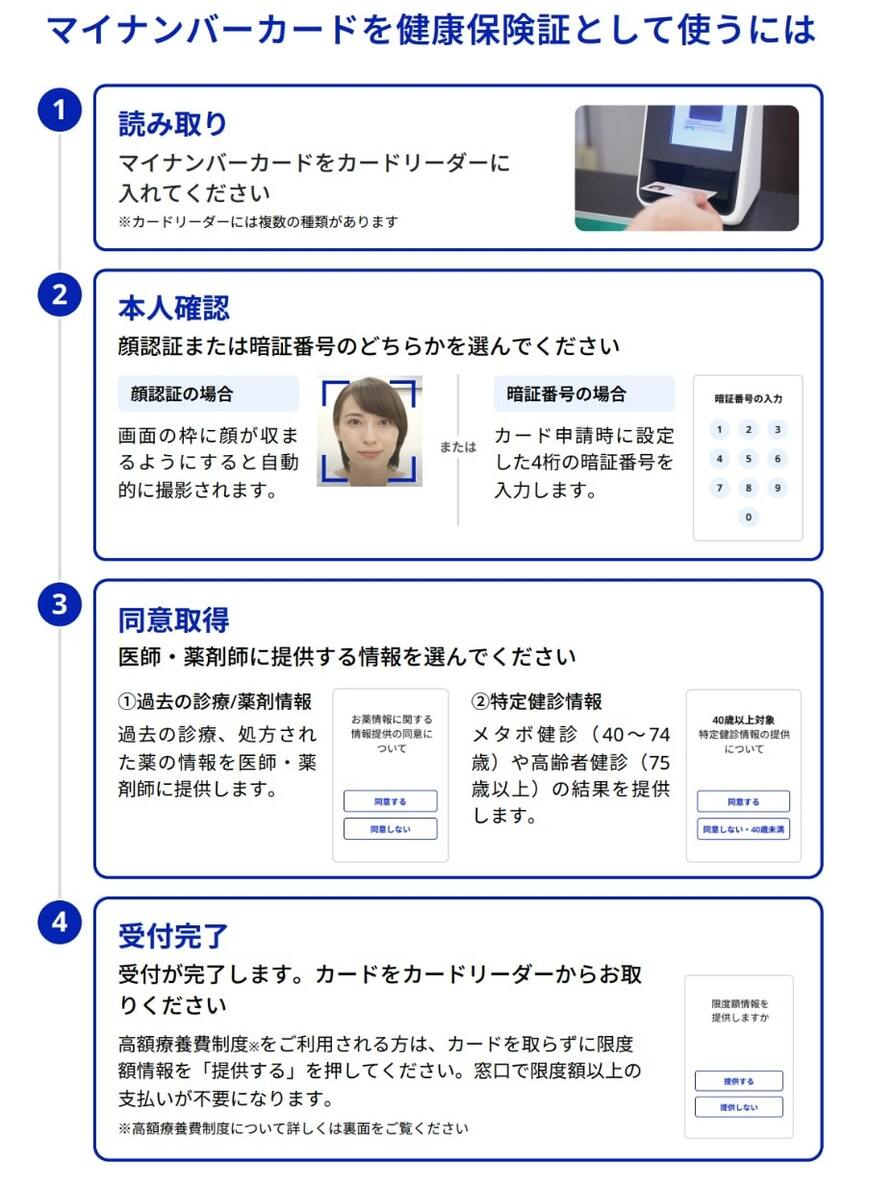 マイナンバーカードを健康保険証として使うには

1
読み取り
マイナンバーカードをカードリーダーに入れてください
※カードリーダーには複数の種類があります

2
本人確認
顔認証または暗証番号のどちらかを選んでください

顔認証の場合
画面の枠に顔が収まるようにすると自動的に撮影されます。

または

暗証番号の場合
カード申請時に設定した4桁の暗証番号を入力します。

暗証番号の入力
1 2 3
4 5 6
7 8 9
0

3
同意取得
医師・薬剤師に提供する情報を選んでください

①過去の診療/薬剤情報
過去の診療、処方された薬の情報を医師・薬剤師に提供します。

お薬情報に関する情報提供の同意について
同意する
同意しない

②特定健診情報
メタボ健診（40～74歳）や高齢者健診（75歳以上）の結果を提供します。

40歳以上対象
特定健診情報の提供について
同意する
同意しない・40歳未満

4
受付完了
受付が完了します。カードをカードリーダーからお取りください
高額療養費制度※をご利用される方は、カードを取らずに限度額情報を「提供する」を押してください。窓口で限度額以上の支払いが不要になります。
※高額療養費制度について詳しくは裏面をご覧ください

限度額情報を提供しますか
提供する
提供しない