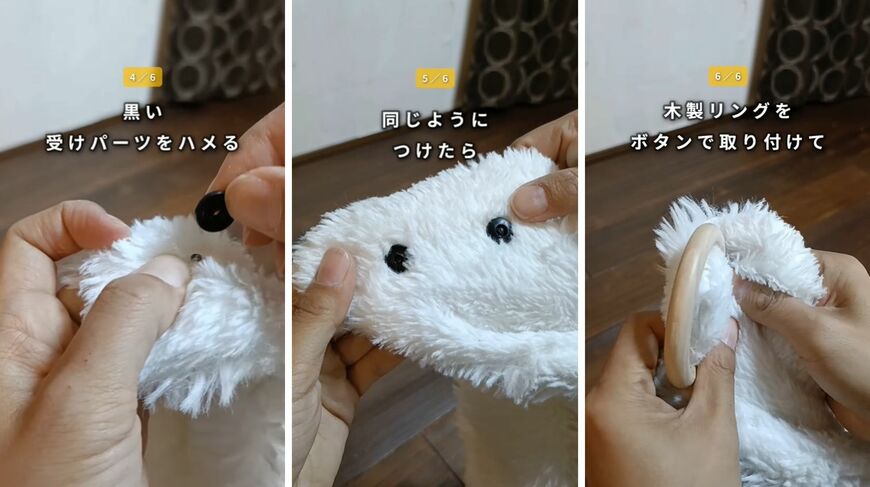 4／6
黒い
受けパーツをハメる

5／6
同じように
つけたら

6／6
木製リングを
ボタンで取り付けて