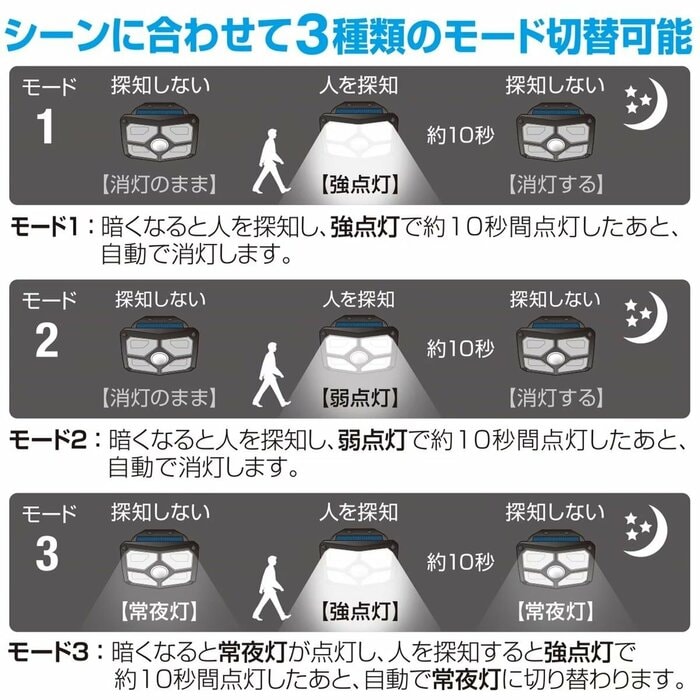 シーンに合わせて3種類のモード切替可能

モード
1
探知しない
【消灯のまま】
人を探知
【強点灯】
約10秒
探知しない
【消灯する】

モード1：暗くなると人を探知し、強点灯で約10秒間点灯したあと、自動で消灯します。

モード
2
探知しない
【消灯のまま】
人を探知
【弱点灯】
約10秒
探知しない
【消灯する】

モード2：暗くなると人を探知し、弱点灯で約10秒間点灯したあと、自動で消灯します。

モード
3
探知しない
【常夜灯】
人を探知
【強点灯】
約10秒
探知しない
【常夜灯】

モード3：暗くなると常夜灯が点灯し、人を探知すると強点灯で約10秒間点灯したあと、自動で常夜灯に切り替わります。