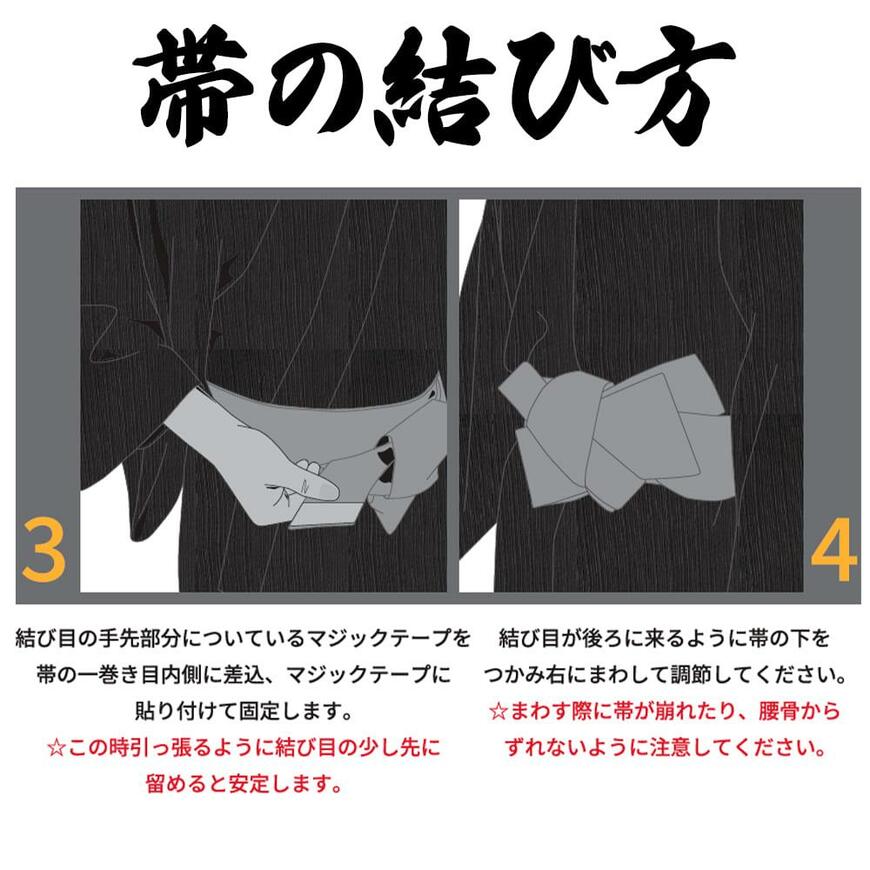 帯の結び方

3

4

結び目の手先部分についているマジックテープを帯の一巻き目内側に差込、マジックテープに貼り付けて固定します。
☆この時引っ張るように結び目の少し先に留めると安定します。

結び目が後ろに来るように帯の下をつかみ右にまわして調節してください。
☆まわす際に帯が崩れたり、腰骨からずれないように注意してください。