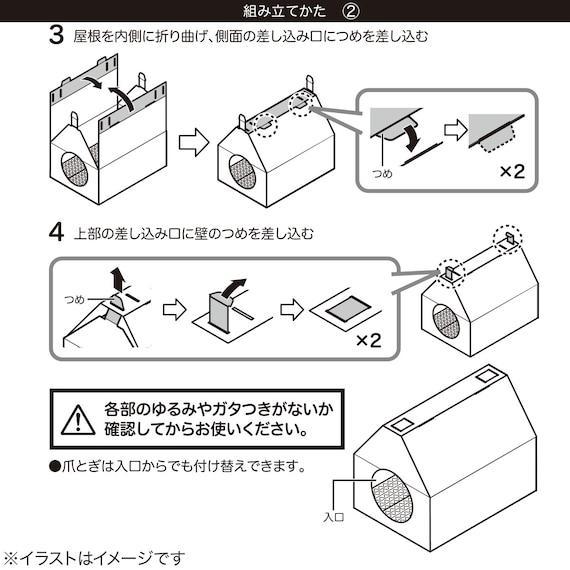 組み立てかた ②

3 屋根を内側に折り曲げ、側面の差し込み口につめを差し込む

つめ

×2

4 上部の差し込み口に壁のつめを差し込む

つめ

×2

各部のゆるみやガタつきがないか確認してからお使いください。

●爪とぎは入口からでも付け替えできます。

入口

※イラストはイメージです