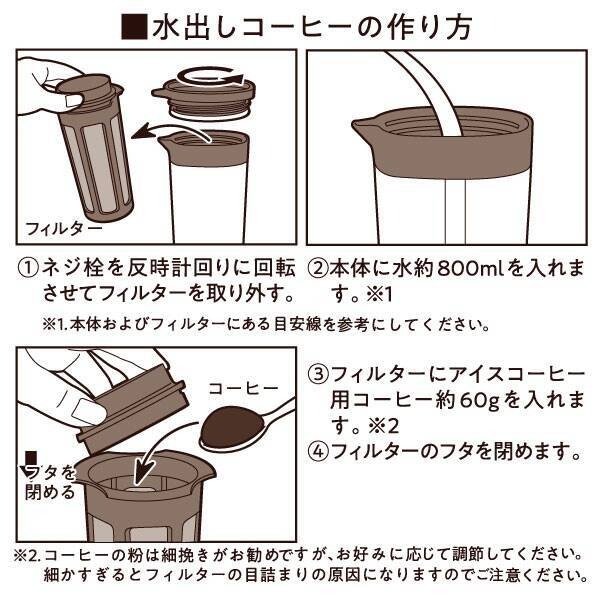 ■水出しコーヒーの作り方

フィルター

①ネジ栓を反時計回りに回転させてフィルターを取り外す。

②本体に水約800mlを入れます。※1

※1.本体およびフィルターにある目安線を参考にしてください。

コーヒー

フタを閉める

③フィルターにアイスコーヒー用コーヒー約60gを入れます。※2

④フィルターのフタを閉めます。

※2.コーヒーの粉は細挽きがお勧めですが、お好みに応じて調節してください。細かすぎるとフィルターの目詰まりの原因になりますのでご注意ください。