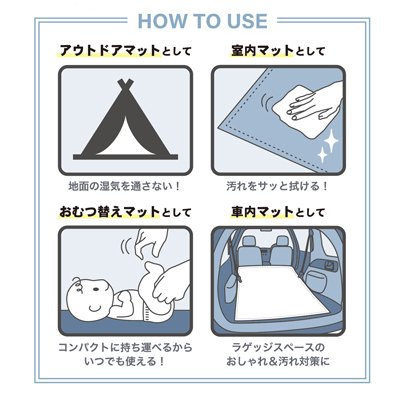 HOW TO USE

アウトドアマットとして

地面の湿気を通さない！

室内マットとして

汚れをサッと拭ける！

おむつ替えマットとして

コンパクトに持ち運べるから いつでも使える！

車内マットとして

ラゲッジスペースの おしゃれ＆汚れ対策に