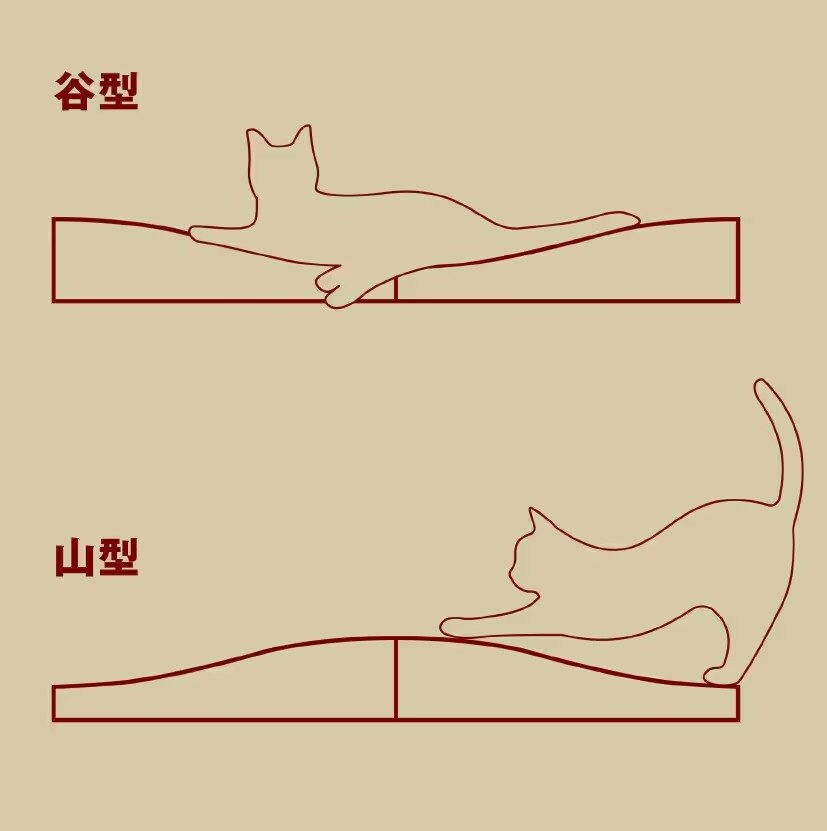 谷型

山型