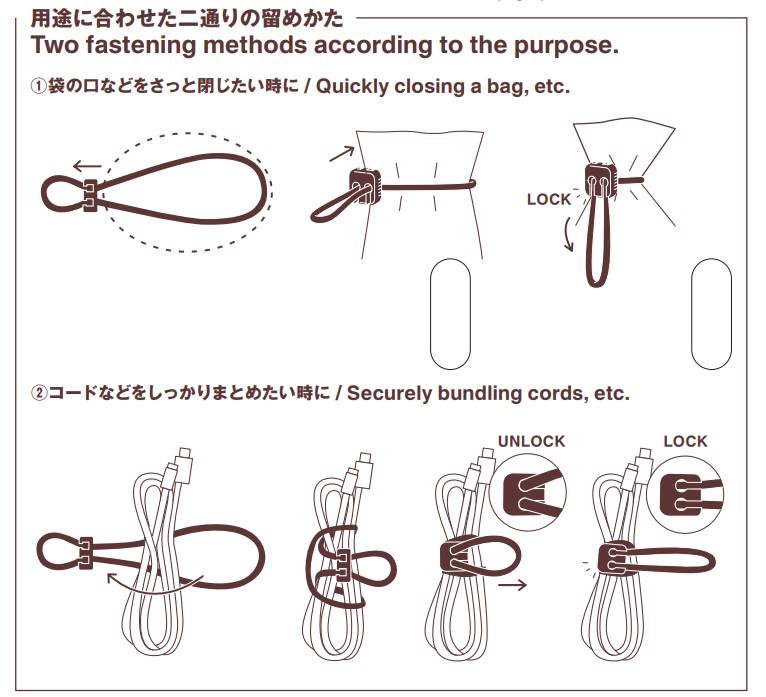 用途に合わせた二通りの留めかた
Two fastening methods according to the purpose.

①袋の口などをさっと閉じたい時に / Quickly closing a bag, etc.

LOCK

②コードなどをしっかりまとめたい時に / Securely bundling cords, etc.

UNLOCK

LOCK