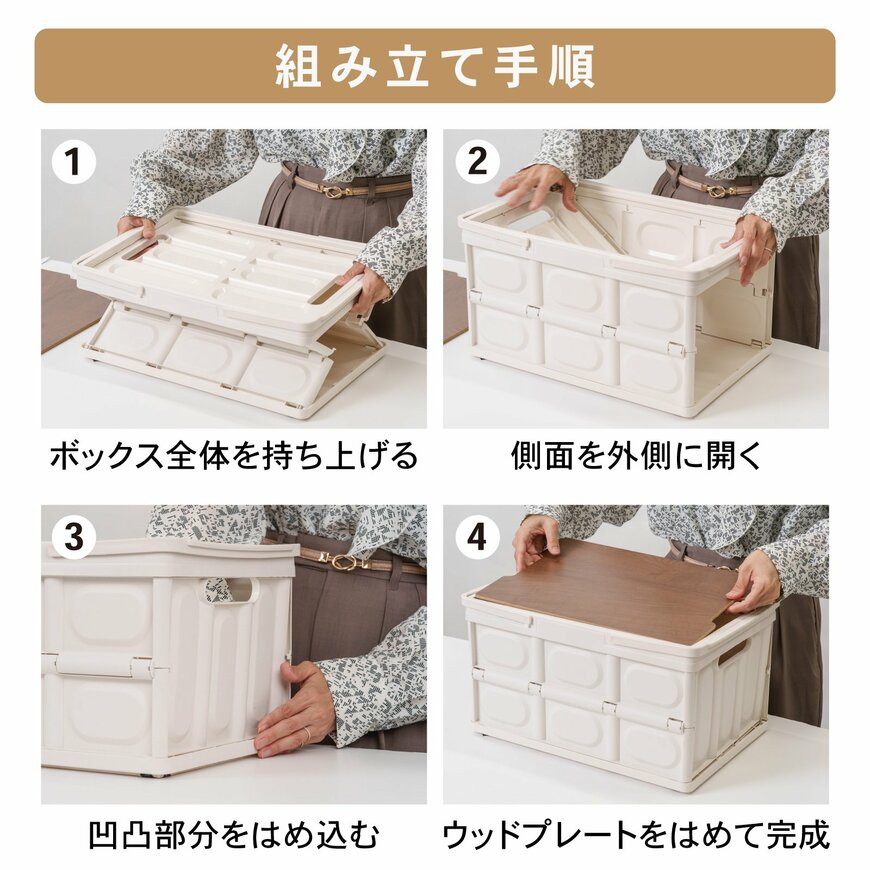 組み立て手順

1

ボックス全体を持ち上げる

2

側面を外側に開く

3

凹凸部分をはめ込む

4

ウッドプレートをはめて完成