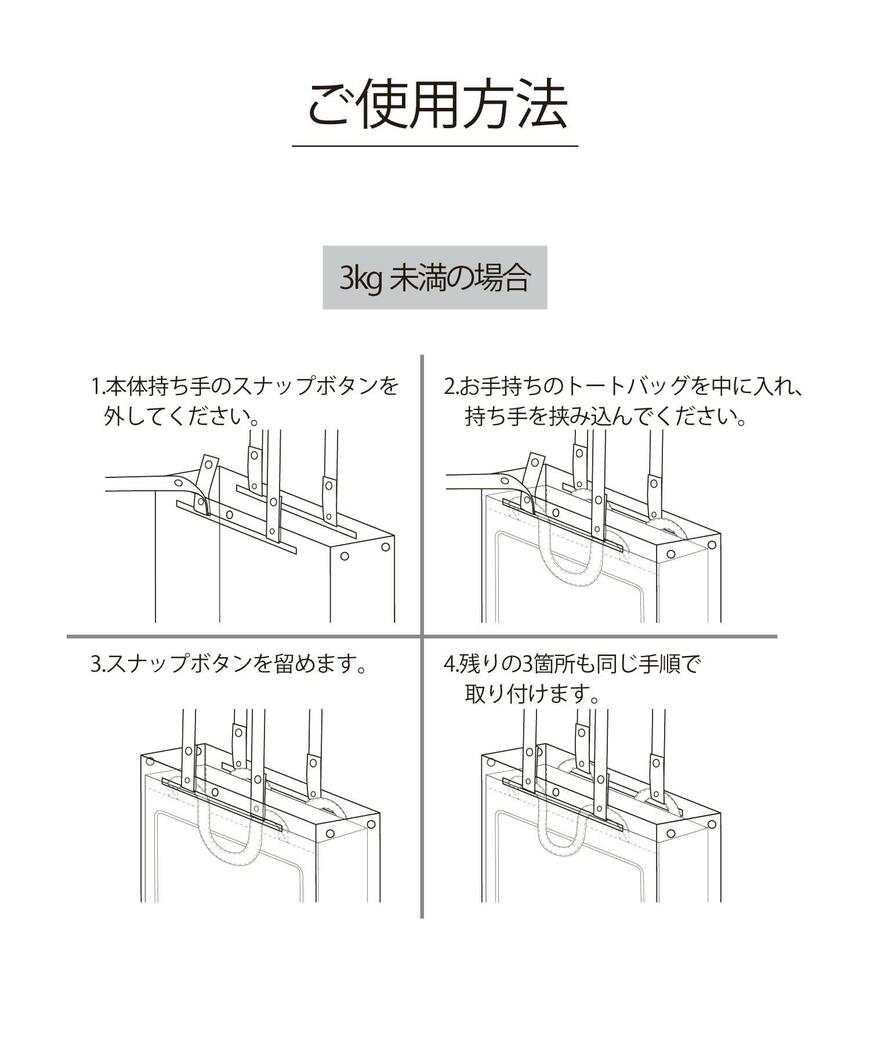 ご使用方法

3kg 未満の場合

1.本体持ち手のスナップボタンを外してください。

2.お手持ちのトートバッグを中に入れ、持ち手を挟み込んでください。

3.スナップボタンを留めます。

4.残りの3箇所も同じ手順で取り付けます。