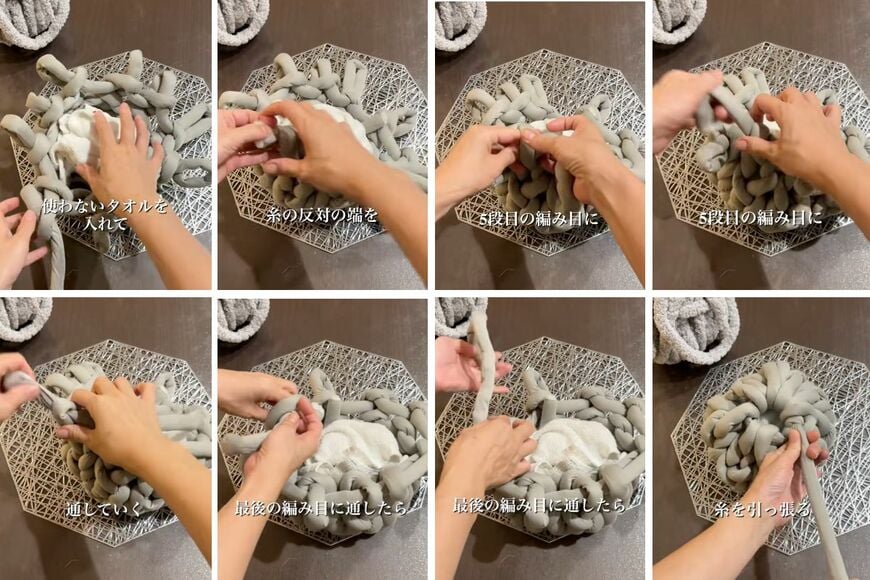 使わないタオルを入れて

糸の反対の端を

5段目の編み目に

5段目の編み目に

通していく

最後の編み目に通したら

最後の編み目に通したら

糸を引っ張る