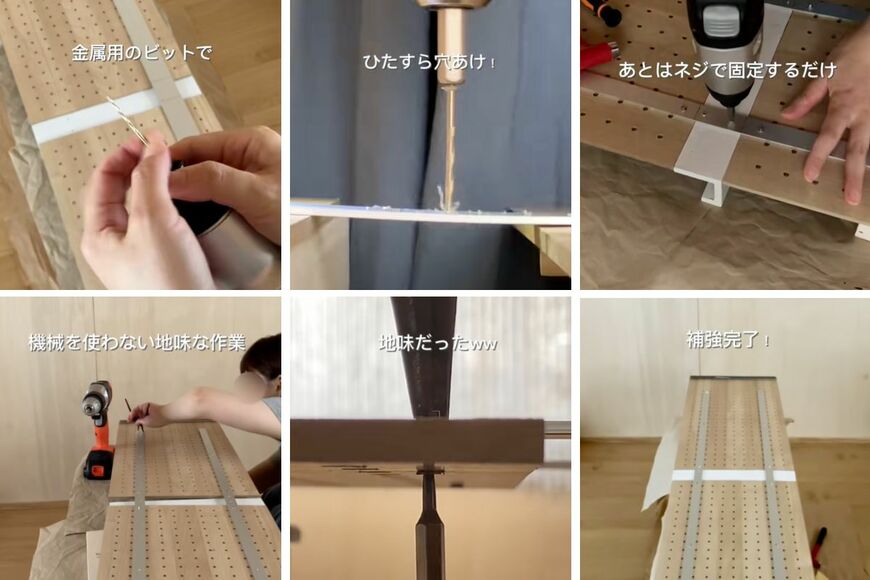 金属用のビットで

ひたすら穴あけ！

あとはネジで固定するだけ

機械を使わない地味な作業

地味だったww

補強完了！