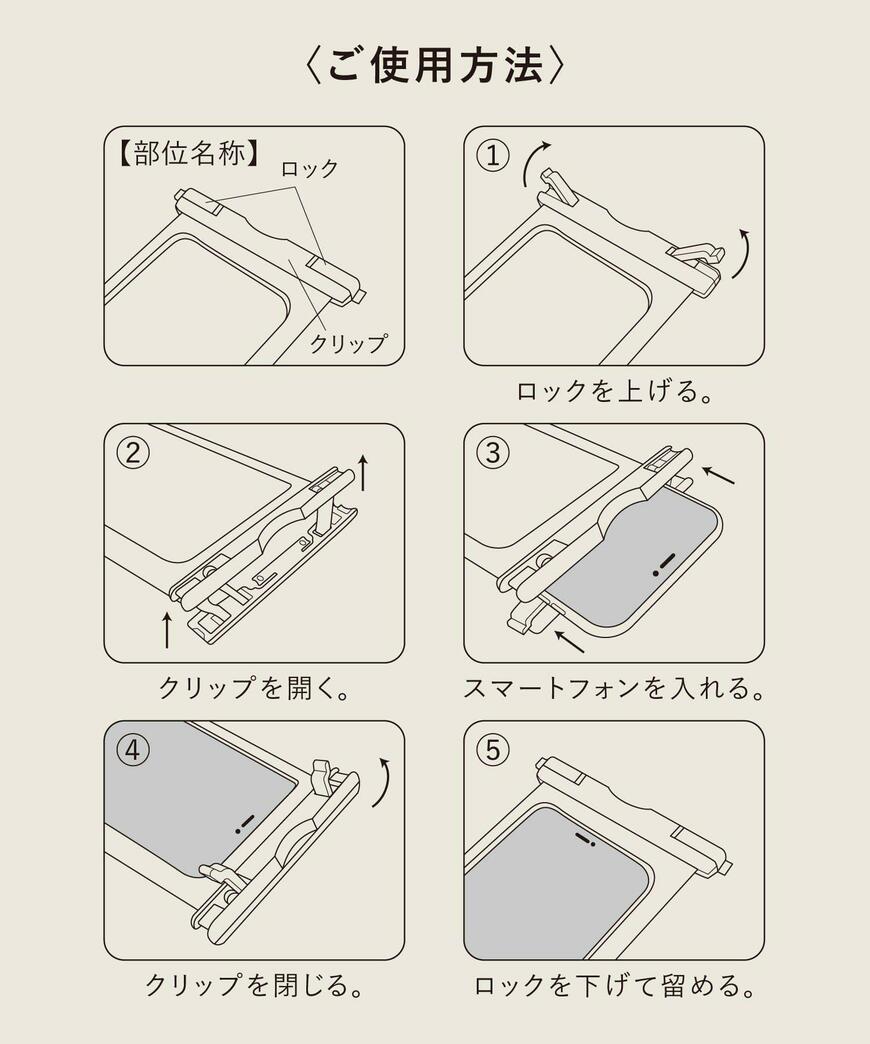 〈ご使用方法〉

【部位名称】
ロック
クリップ

①
ロックを上げる。

②
クリップを開く。

③
スマートフォンを入れる。

④
クリップを閉じる。

⑤
ロックを下げて留める。