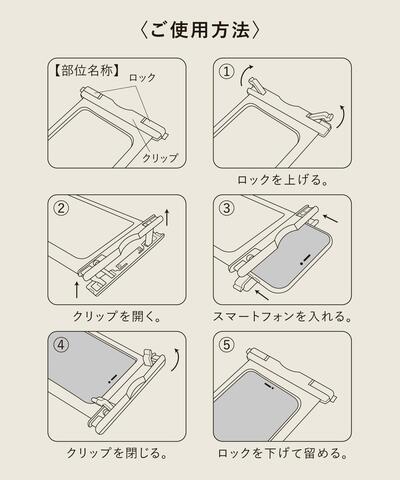 〈ご使用方法〉

【部位名称】
ロック
クリップ

①
ロックを上げる。

②
クリップを開く。

③
スマートフォンを入れる。

④
クリップを閉じる。

⑤
ロックを下げて留める。