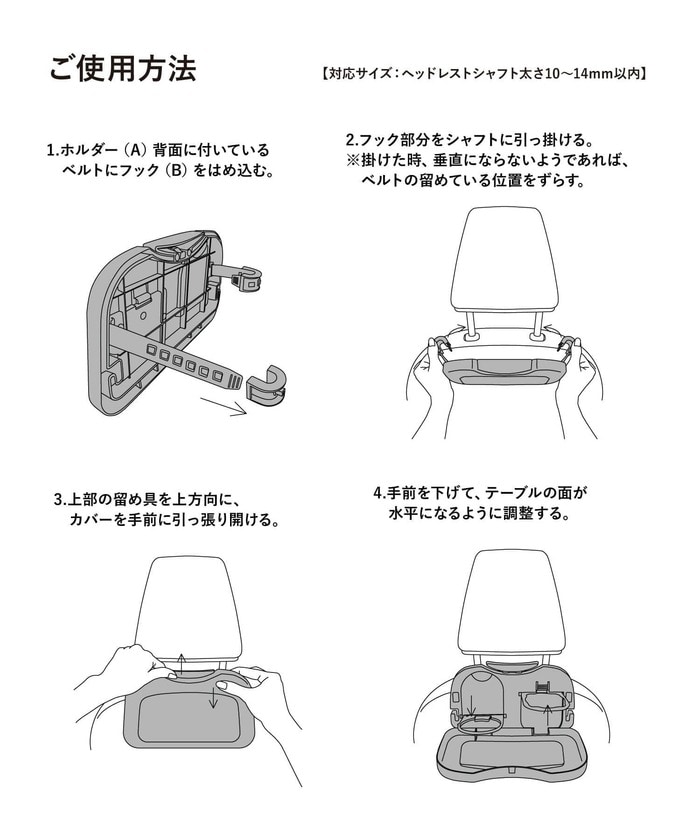 ご使用方法

【対応サイズ：ヘッドレストシャフト太さ10～14mm以内】

1.ホルダー（A）背面に付いているベルトにフック（B）をはめ込む。

2.フック部分をシャフトに引っ掛ける。
※掛けた時、垂直にならないようであれば、ベルトの留めている位置をずらす。

3.上部の留め具を上方向に、カバーを手前に引っ張り開ける。

4.手前を下げて、テーブルの面が水平になるように調整する。