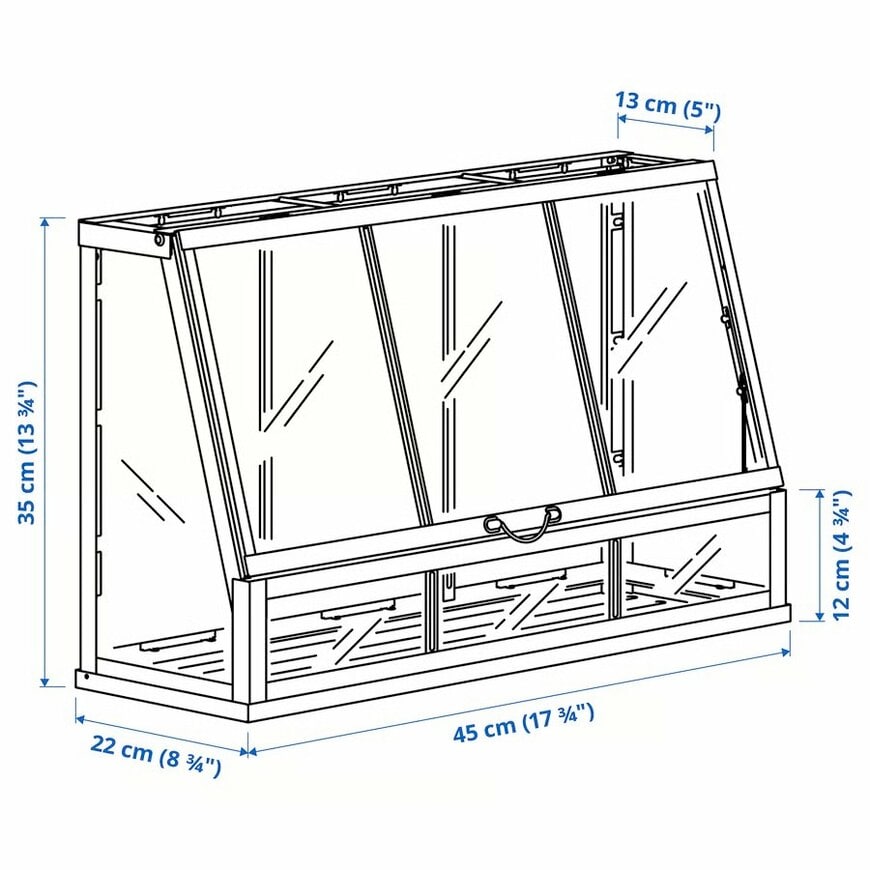 13 cm (5")

35 cm (13 ¾")

12 cm (4 ¾")

22 cm (8 ¾")

45 cm (17 ¾")