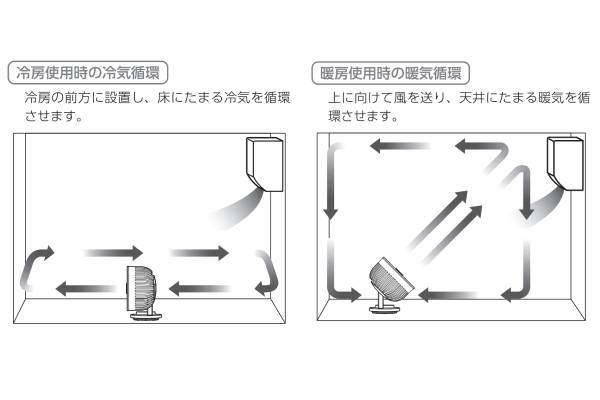 冷房使用時の冷気循環

冷房の前方に設置し、床にたまる冷気を循環させます。

暖房使用時の暖気循環

上に向けて風を送り、天井にたまる暖気を循環させます。