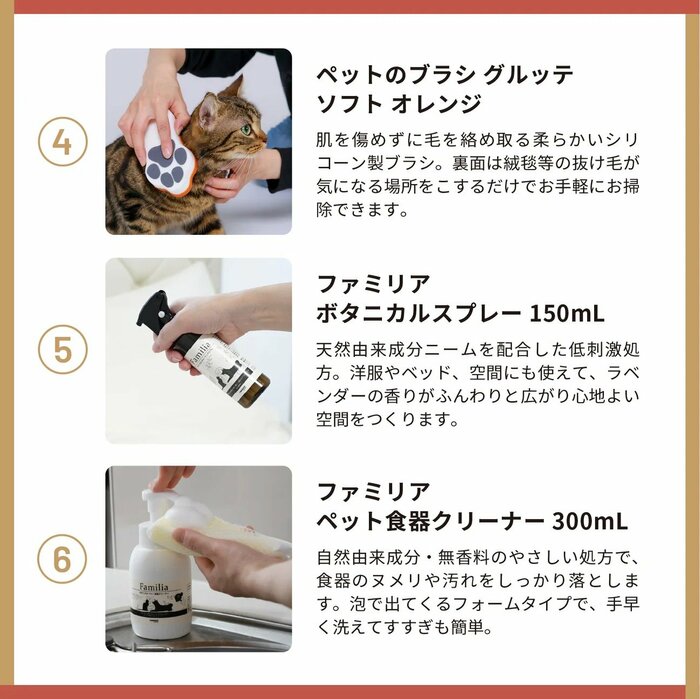 4

ペットのブラシ グルッテ ソフト オレンジ

肌を傷めずに毛を絡め取る柔らかいシリコーン製ブラシ。裏面は絨毯等の抜け毛が気になる場所をこするだけでお手軽にお掃除できます。

5

Familia

ファミリア ボタニカルスプレー 150mL

天然由来成分ニームを配合した低刺激処方。洋服やベッド、空間にも使えて、ラベンダーの香りがふんわりと広がり心地よい空間をつくります。

6

Familia

ファミリア ペット食器クリーナー 300mL

自然由来成分・無香料のやさしい処方で、食器のヌメリや汚れをしっかり落とします。泡で出てくるフォームタイプで、手早く洗えてすすぎも簡単。