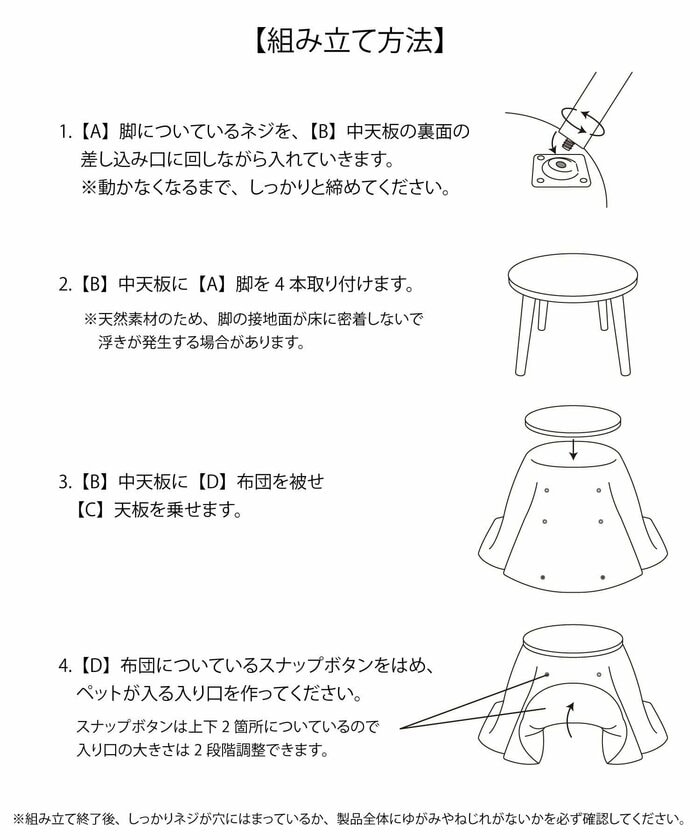 【組み立て方法】

1.【A】脚についているネジを、【B】中天板の裏面の差し込み口に回しながら入れていきます。
※動かなくなるまで、しっかりと締めてください。

2.【B】中天板に【A】脚を 4 本取り付けます。
※天然素材のため、脚の接地面が床に密着しないで浮きが発生する場合があります。

3.【B】中天板に【D】布団を被せ
【C】天板を乗せます。

4.【D】布団についているスナップボタンをはめ、ペットが入る入り口を作ってください。
スナップボタンは上下 2 箇所についているので入り口の大きさは 2 段階調整できます。

※組み立て終了後、しっかりネジが穴にはまっているか、製品全体にゆがみやねじれがないかを必ず確認してください。