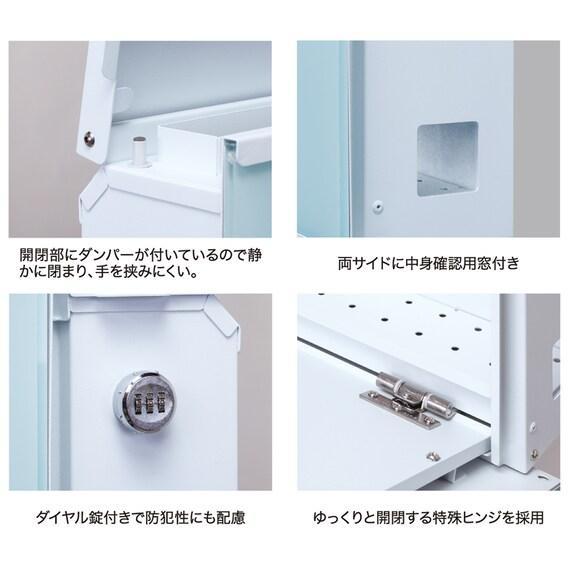 開閉部にダンパーが付いているので静かに閉まり、手を挟みにくい。

両サイドに中身確認用窓付き

ダイヤル錠付きで防犯性にも配慮

ゆっくりと開閉する特殊ヒンジを採用