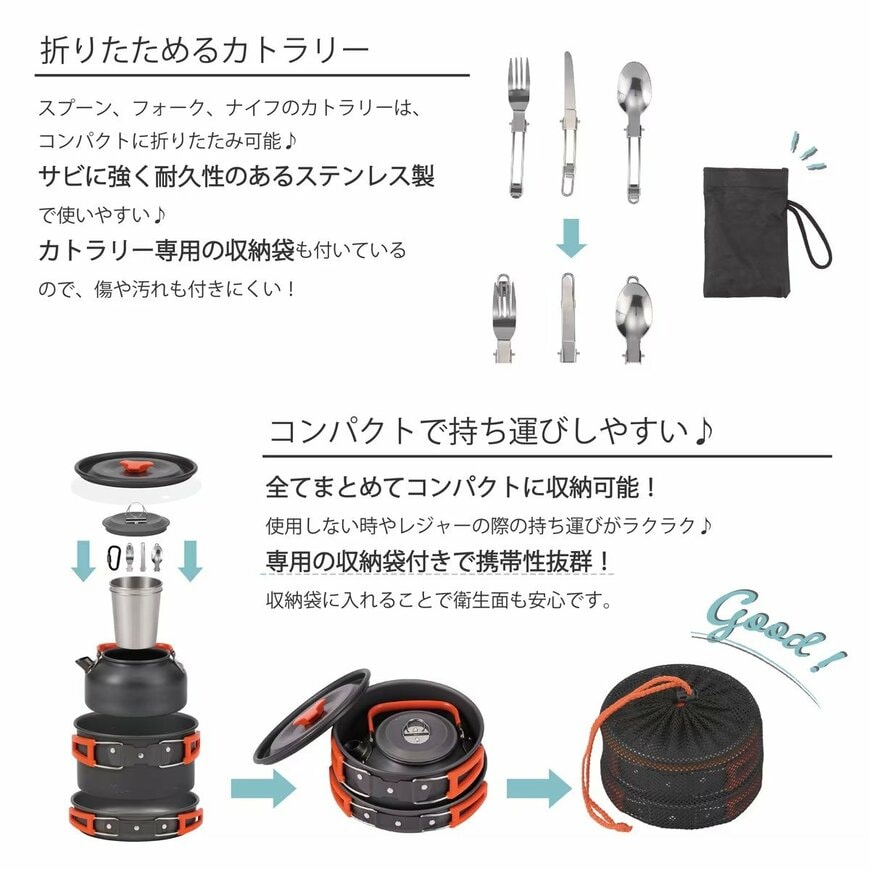 折りたためるカトラリー

スプーン、フォーク、ナイフのカトラリーは、コンパクトに折りたたみ可能♪
サビに強く耐久性のあるステンレス製で使いやすい♪
カトラリー専用の収納袋も付いているので、傷や汚れも付きにくい！

コンパクトで持ち運びしやすい♪

全てまとめてコンパクトに収納可能！
使用しない時やレジャーの際の持ち運びがラクラク♪
専用の収納袋付きで携帯性抜群！
収納袋に入れることで衛生面も安心です。

Good!