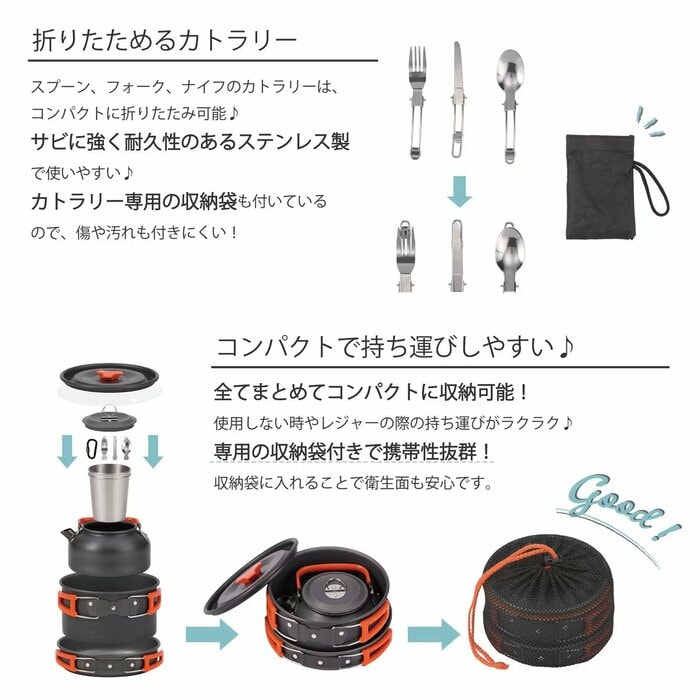 折りたためるカトラリー

スプーン、フォーク、ナイフのカトラリーは、コンパクトに折りたたみ可能♪

サビに強く耐久性のあるステンレス製で使いやすい♪

カトラリー専用の収納袋も付いているので、傷や汚れも付きにくい！

コンパクトで持ち運びしやすい♪

全てまとめてコンパクトに収納可能！

使用しない時やレジャーの際の持ち運びがラクラク♪

専用の収納袋付きで携帯性抜群！

収納袋に入れることで衛生面も安心です。

Good!