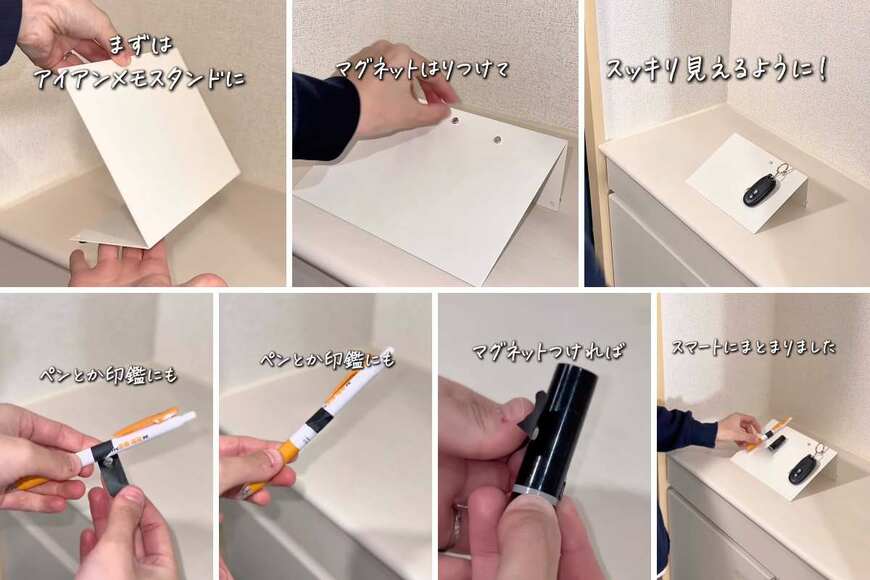 まずは
アイアンメモスタンドに

マグネットはりつけて

スッキリ見えるように！

ペンとか印鑑にも

ペンとか印鑑にも

マグネットつければ

スマートにまとまりました