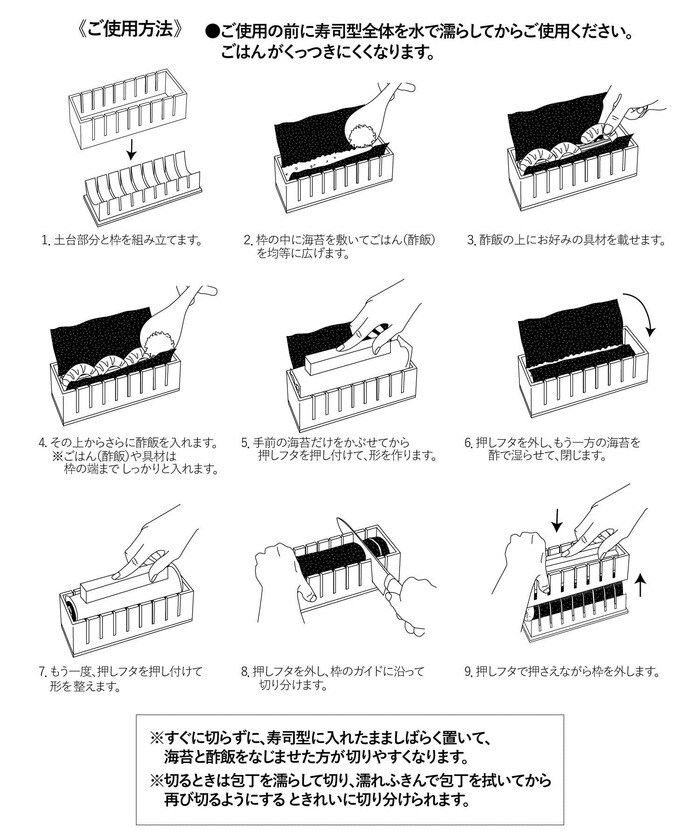 《ご使用方法》 ●ご使用の前に寿司型全体を水で濡らしてからご使用ください。ごはんがくっつきにくくなります。

1. 土台部分と枠を組み立てます。

2. 枠の中に海苔を敷いてごはん(酢飯)を均等に広げます。

3. 酢飯の上にお好みの具材を載せます。

4. その上からさらに酢飯を入れます。
※ごはん(酢飯)や具材は枠の端までしっかりと入れます。

5. 手前の海苔だけをかぶせてから押しフタを押し付けて、形を作ります。

6. 押しフタを外し、もう一方の海苔を酢で湿らせて、閉じます。

7. もう一度、押しフタを押し付けて形を整えます。

8. 押しフタを外し、枠のガイドに沿って切り分けます。

9. 押しフタで押さえながら枠を外します。

※すぐに切らずに、寿司型に入れたまましばらく置いて、海苔と酢飯をなじませた方が切りやすくなります。
※切るときは包丁を濡らして切り、濡れふきんで包丁を拭いてから再び切るようにする ときれいに切り分けられます。