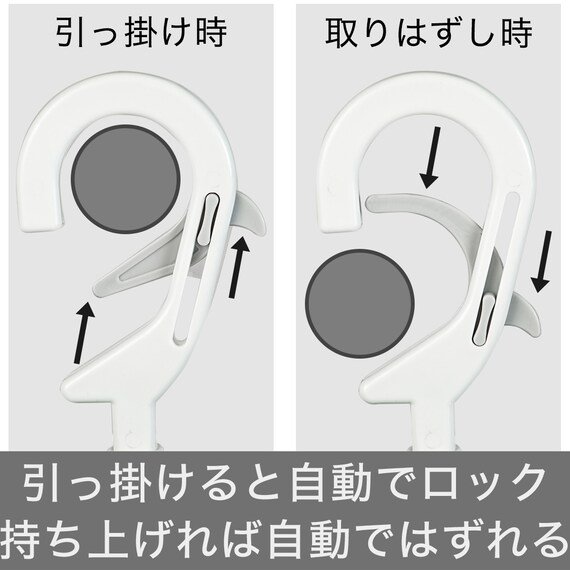 引っ掛け時

取りはずし時

引っ掛けると自動でロック
持ち上げれば自動ではずれる