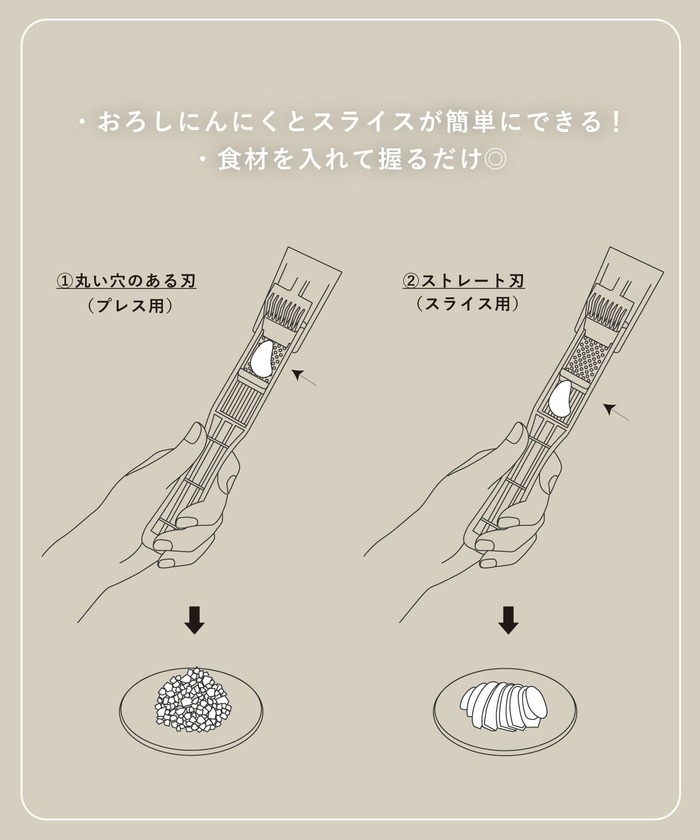 ・おろしにんにくとスライスが簡単にできる！
・食材を入れて握るだけ◎

①丸い穴のある刃
（プレス用）

②ストレート刃
（スライス用）