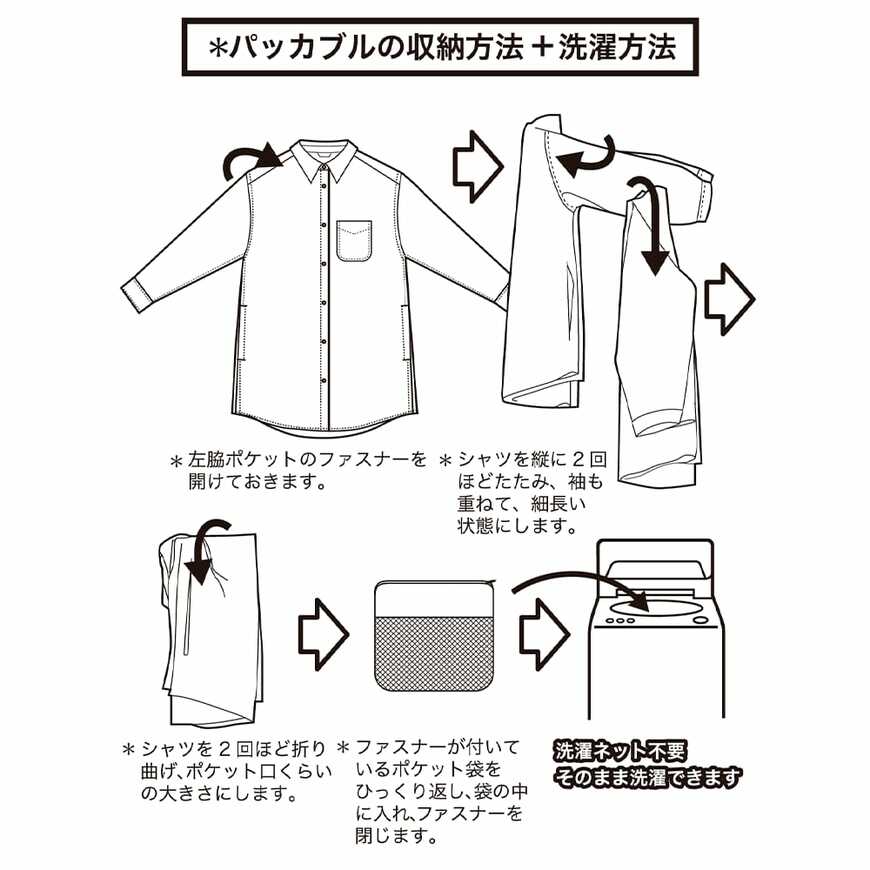 ＊パッカブルの収納方法＋洗濯方法

＊左脇ポケットのファスナーを開けておきます。

＊シャツを縦に２回ほどたたみ、袖も重ねて、細長い状態にします。

＊シャツを２回ほど折り曲げ、ポケット口くらいの大きさにします。

＊ファスナーが付いているポケット袋をひっくり返し、袋の中に入れ、ファスナーを閉じます。

洗濯ネット不要
そのまま洗濯できます