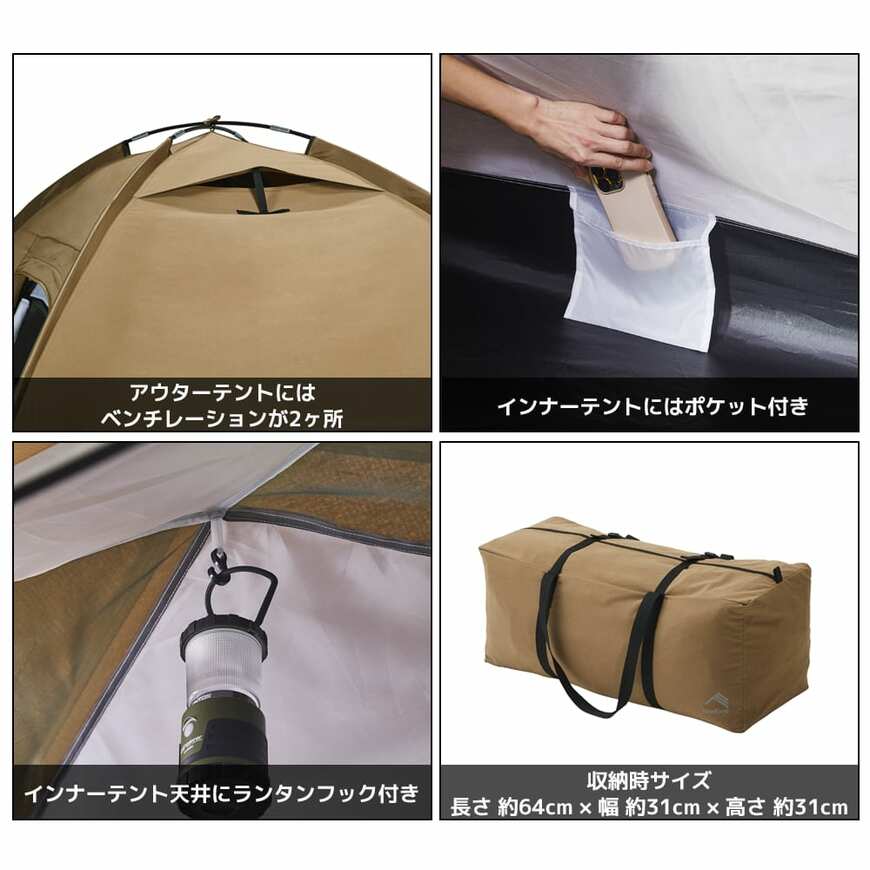 アウターテントには
ベンチレーションが2ヶ所

インナーテントにはポケット付き

インナーテント天井にランタンフック付き

収納時サイズ
長さ 約64cm × 幅 約31cm × 高さ 約31cm