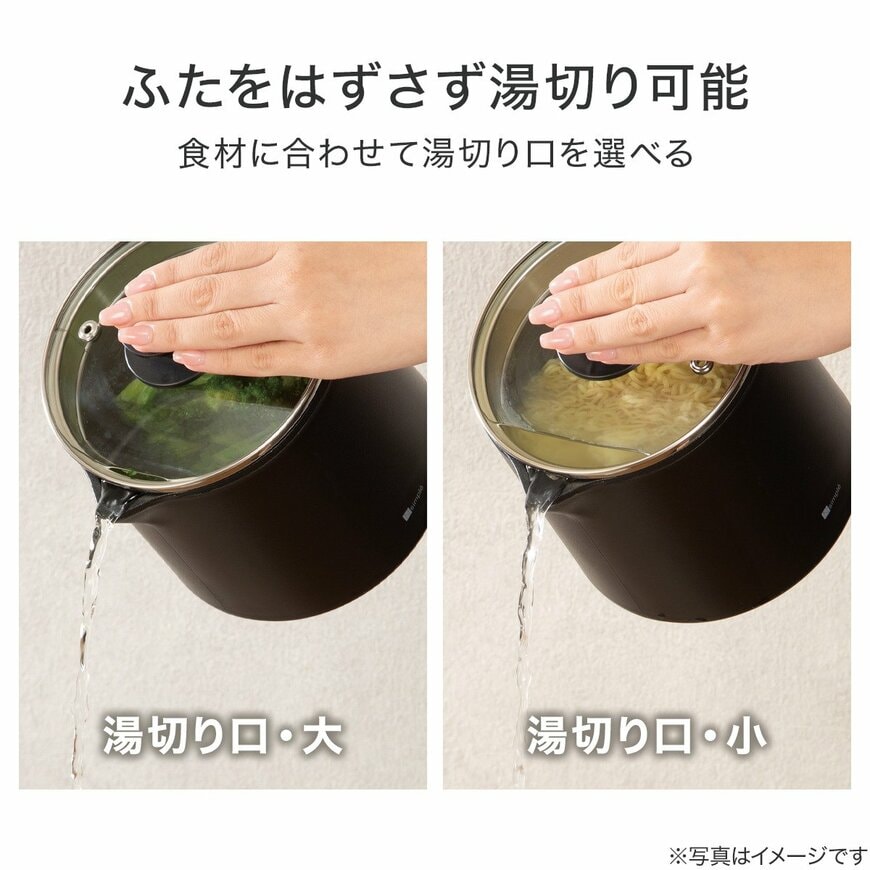 ふたをはずさず湯切り可能
食材に合わせて湯切り口を選べる

湯切り口・大

湯切り口・小

※写真はイメージです