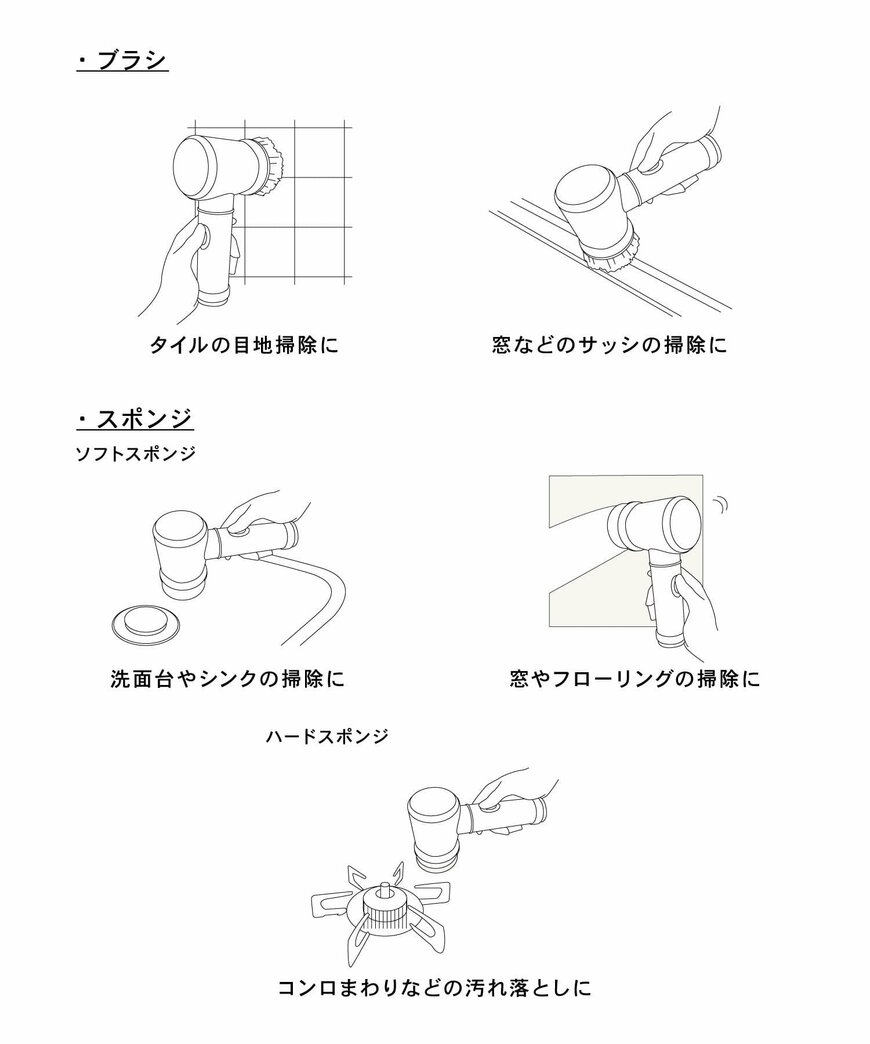 ・ブラシ

タイルの目地掃除に

窓などのサッシの掃除に

・スポンジ

ソフトスポンジ

洗面台やシンクの掃除に

窓やフローリングの掃除に

ハードスポンジ

コンロまわりなどの汚れ落としに