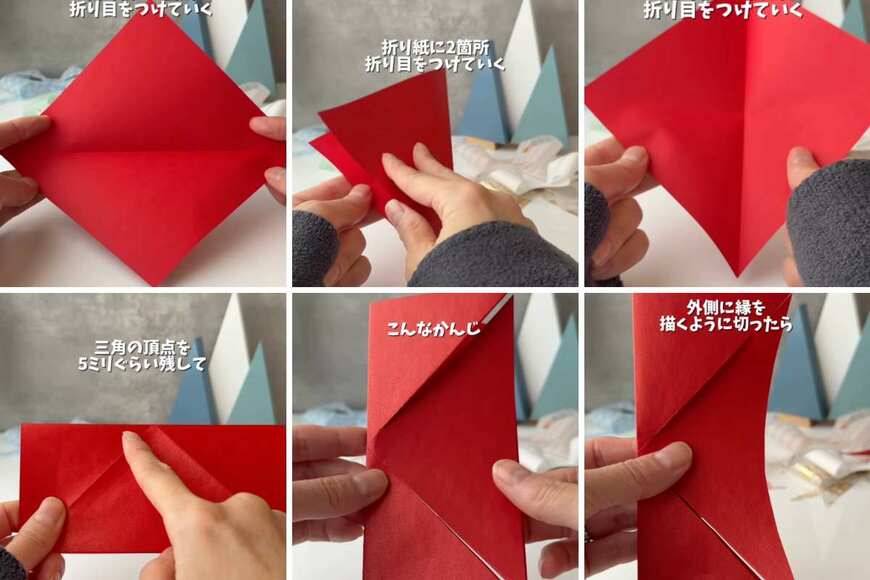 折り目をつけていく

折り紙に2箇所
折り目をつけていく

折り目をつけていく

三角の頂点を
5ミリぐらい残して

こんなかんじ

外側に縁を
描くように切ったら