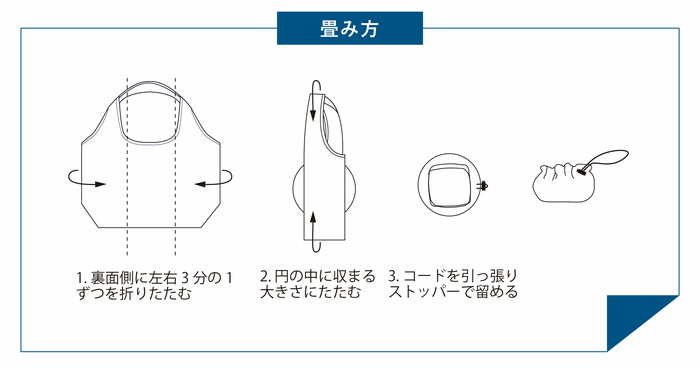 畳み方

1. 裏面側に左右 3 分の 1 ずつを折りたたむ

2. 円の中に収まる大きさにたたむ

3. コードを引っ張りストッパーで留める