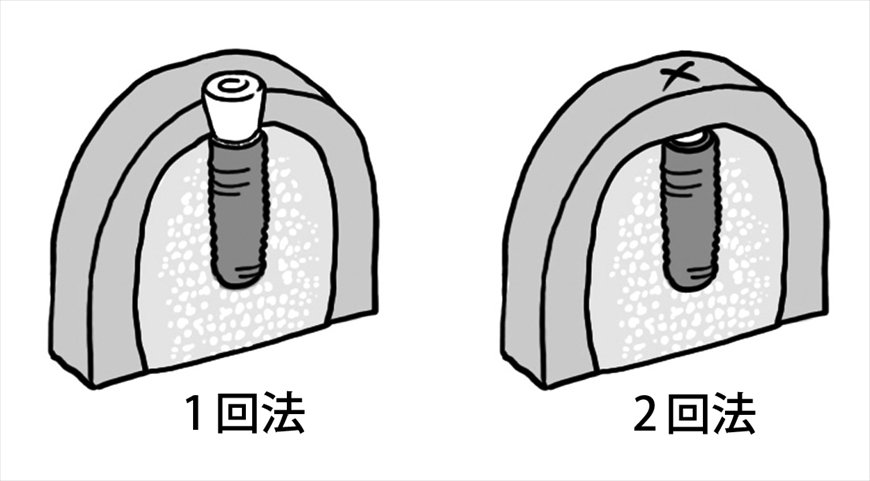 1回法

2回法