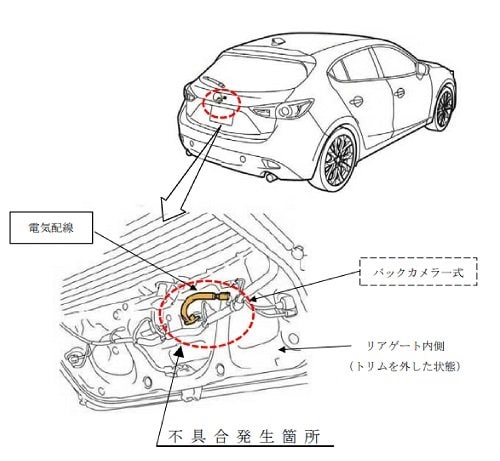 電気配線

バックカメラ一式

リアゲート内側
(トリムを外した状態)

不具合発生箇所