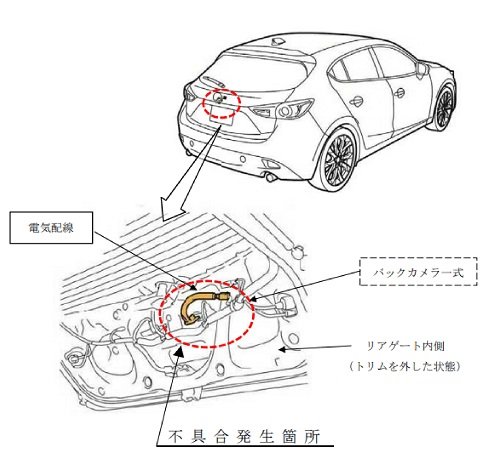 電気配線

バックカメラ一式

リアゲート内側
（トリムを外した状態）

不具合発生箇所