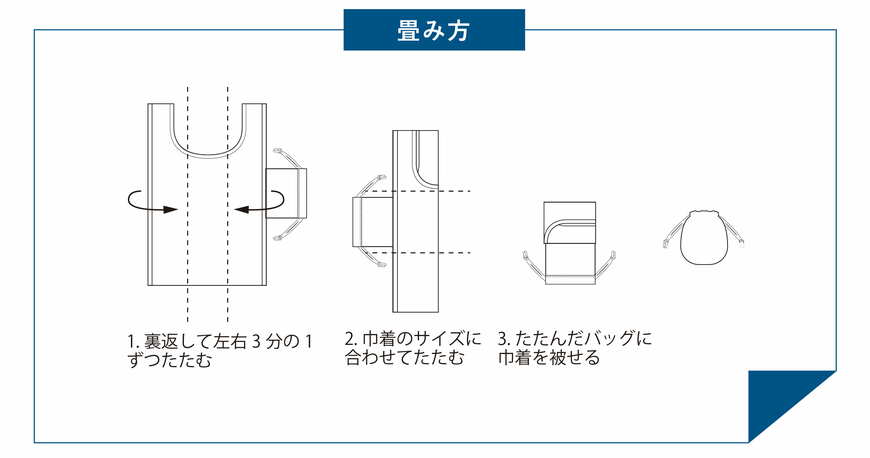 畳み方

1. 裏返して左右 3 分の 1 ずつたたむ

2. 巾着のサイズに合わせてたたむ

3. たたんだバッグに巾着を被せる