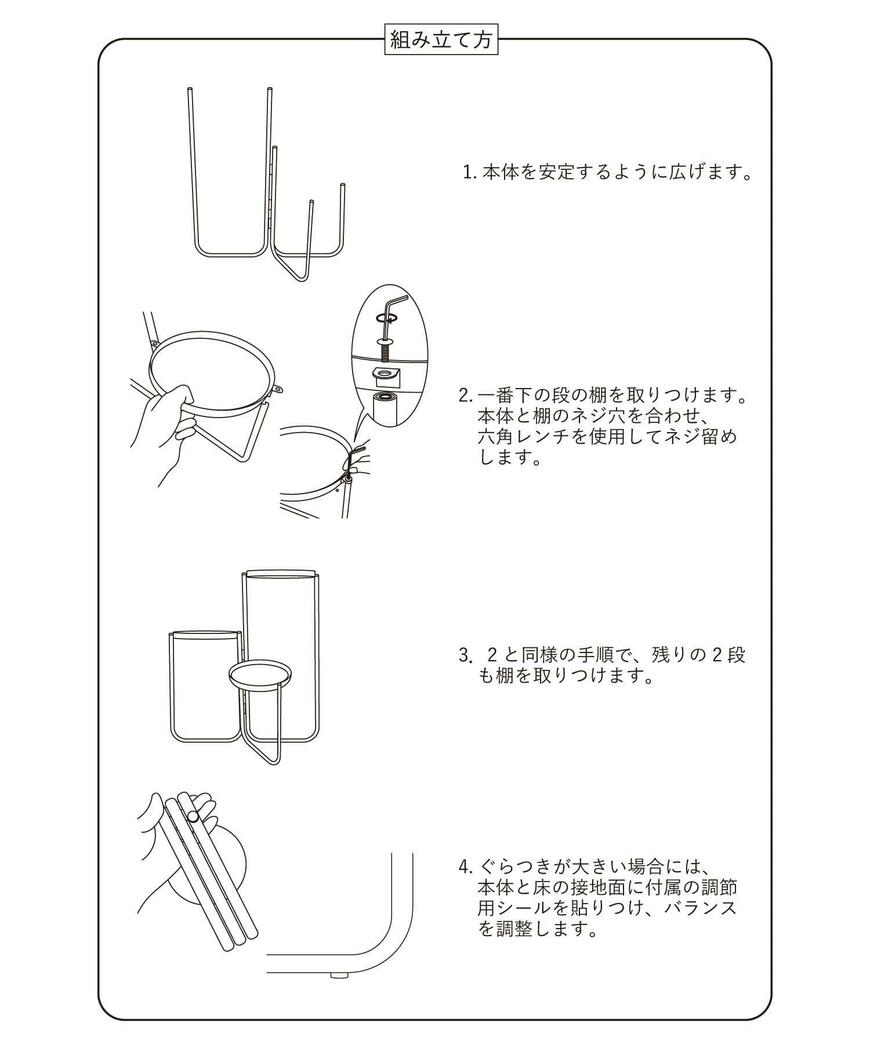 組み立て方

1. 本体を安定するように広げます。

2. 一番下の段の棚を取りつけます。本体と棚のネジ穴を合わせ、六角レンチを使用してネジ留めします。

3. 2と同様の手順で、残りの２段も棚を取りつけます。

4. ぐらつきが大きい場合には、本体と床の接地面に付属の調節用シールを貼りつけ、バランスを調整します。