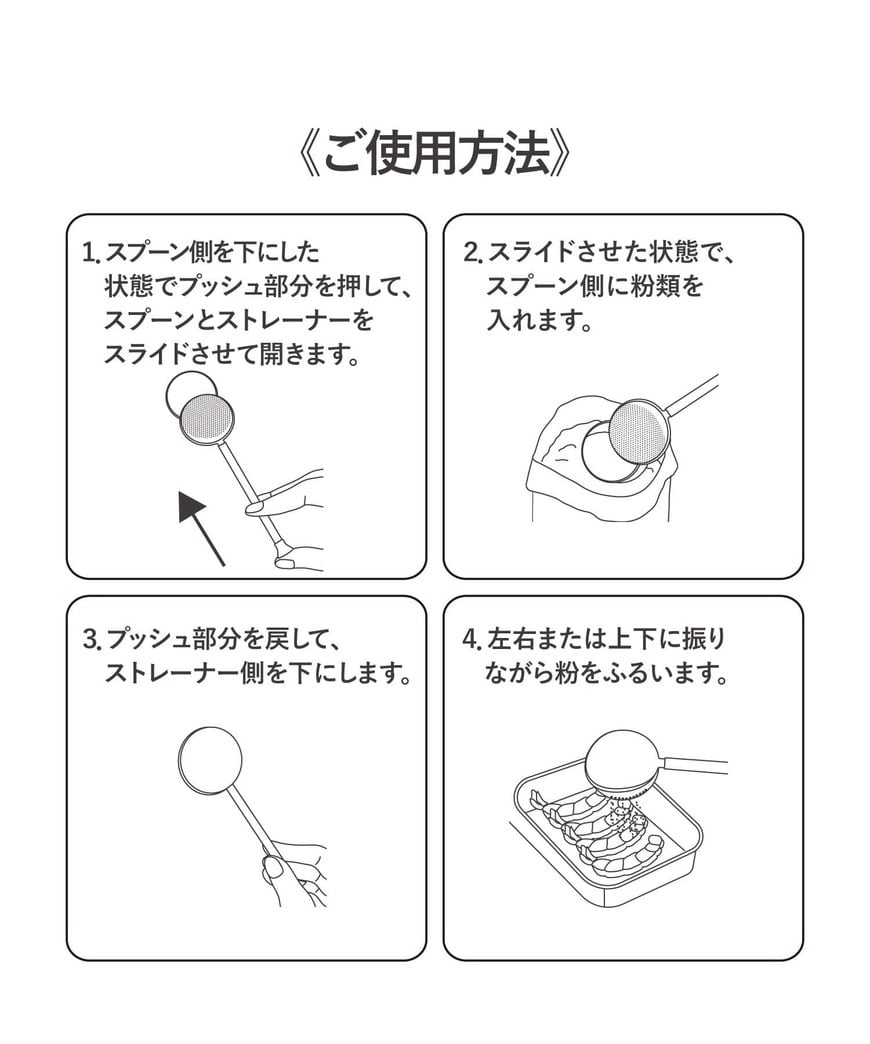 《ご使用方法》

1. スプーン側を下にした状態でプッシュ部分を押して、スプーンとストレーナーをスライドさせて開きます。

2. スライドさせた状態で、スプーン側に粉類を入れます。

3. プッシュ部分を戻して、ストレーナー側を下にします。

4. 左右または上下に振りながら粉をふるいます。