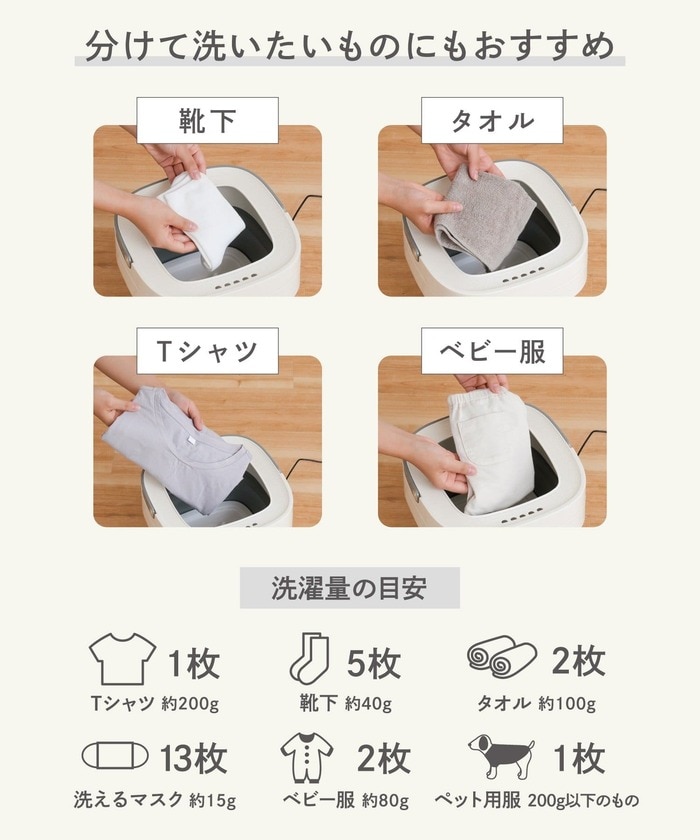 分けて洗いたいものにもおすすめ

靴下

タオル

Tシャツ

ベビー服

洗濯量の目安

1枚
Tシャツ 約200g

5枚
靴下 約40g

2枚
タオル 約100g

13枚
洗えるマスク 約15g

2枚
ベビー服 約80g

1枚
ペット用服 200g以下のもの