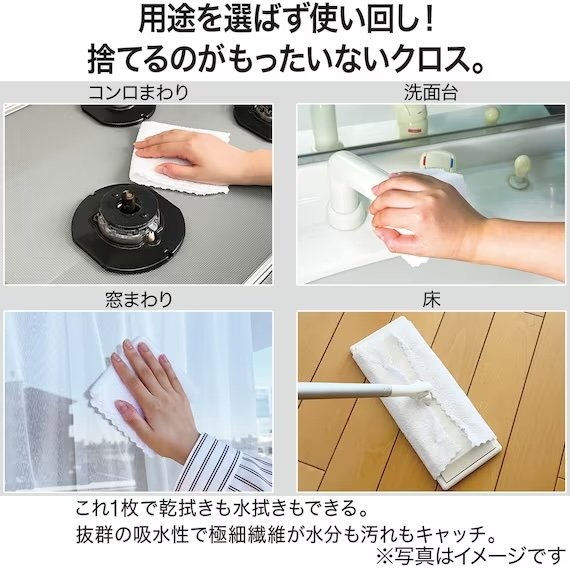 用途を選ばず使い回し！
捨てるのがもったいないクロス。

コンロまわり

洗面台

窓まわり

床

これ1枚で乾拭きも水拭きもできる。
抜群の吸水性で極細繊維が水分も汚れもキャッチ。
※写真はイメージです