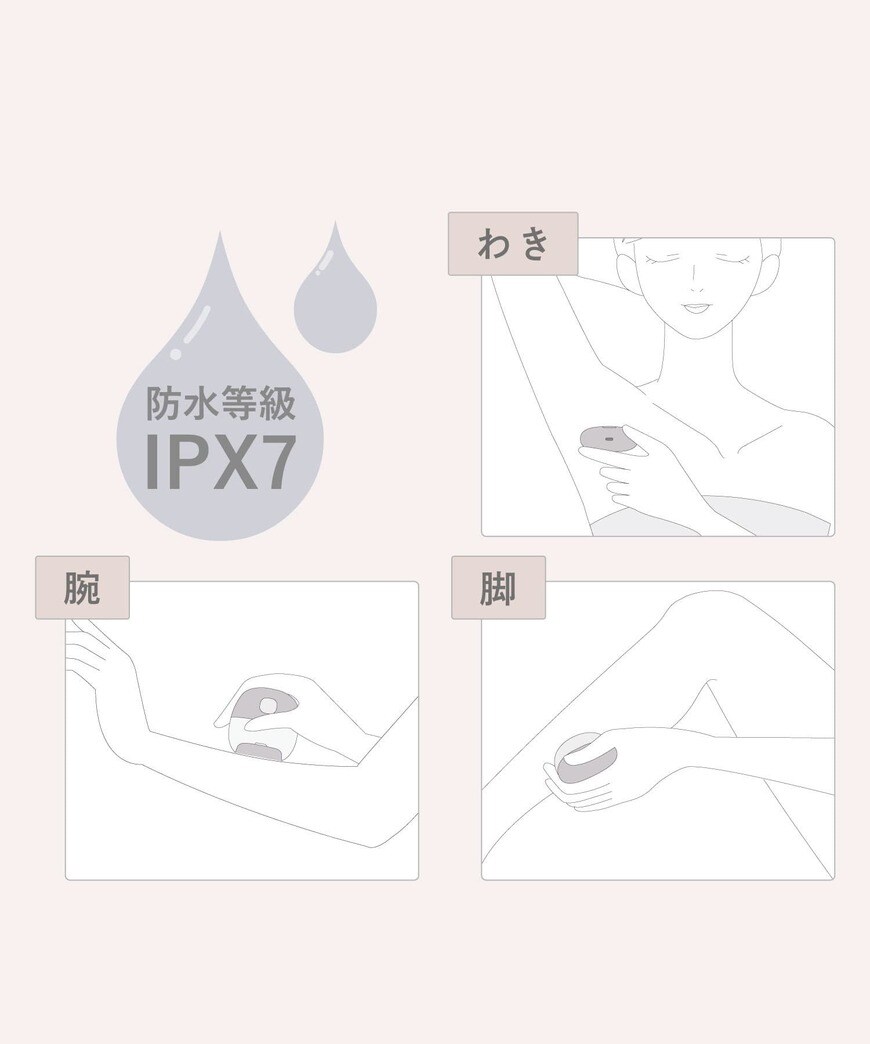 防水等級
IPX7

わき

腕

脚