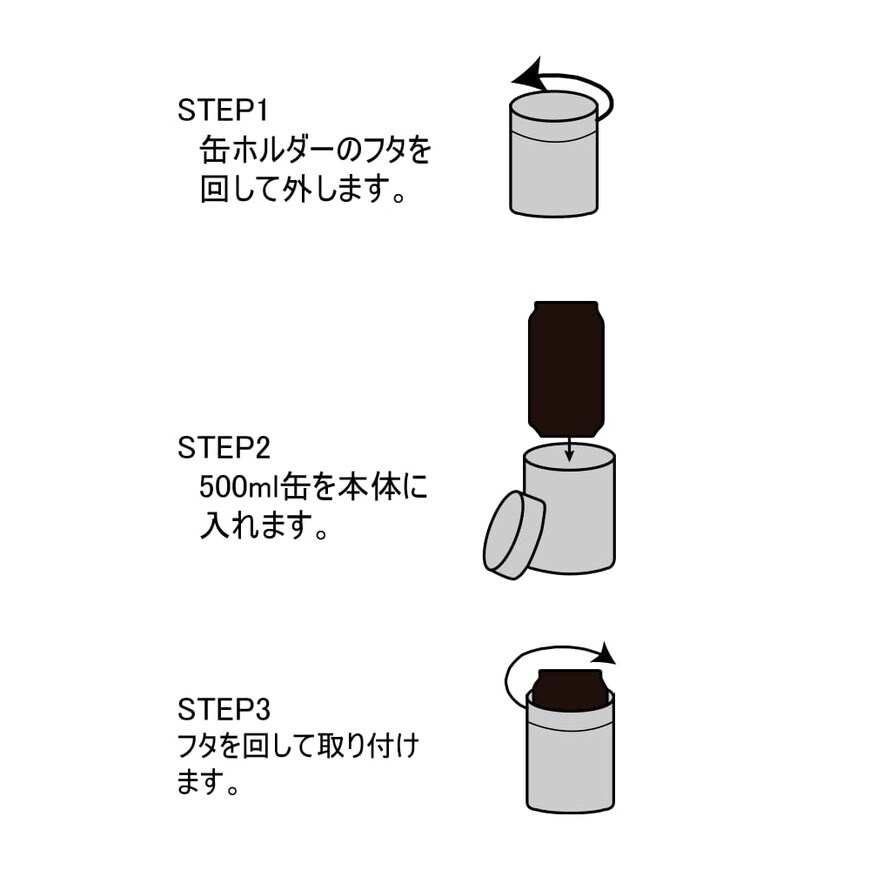 STEP1
缶ホルダーのフタを回して外します。

STEP2
500ml缶を本体に入れます。

STEP3
フタを回して取り付けます。