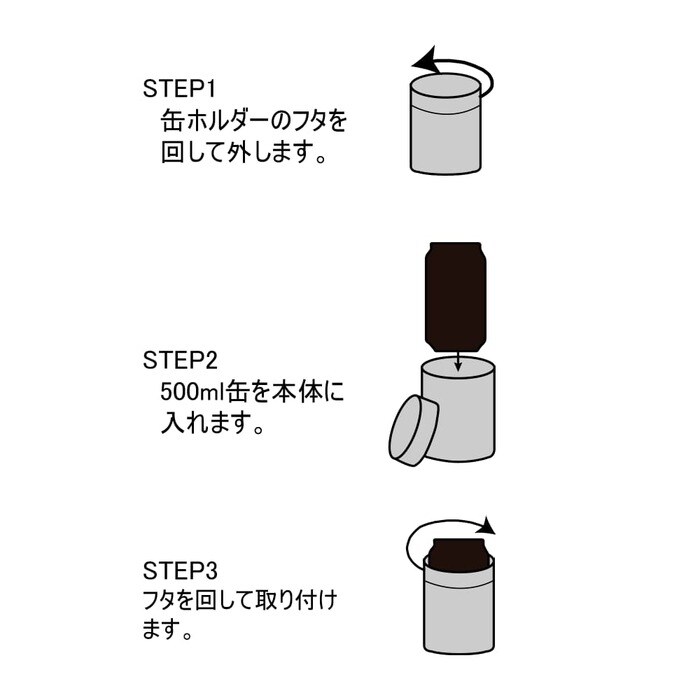 STEP1
缶ホルダーのフタを回して外します。

STEP2
500ml缶を本体に入れます。

STEP3
フタを回して取り付けます。