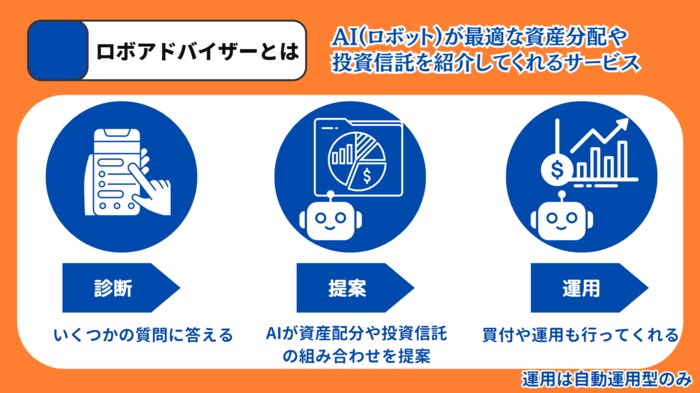 ロボアドバイザーとは

AI(ロボット)が最適な資産分配や投資信託を紹介してくれるサービス

$

$

診断

いくつかの質問に答える

提案

AIが資産配分や投資信託の組み合わせを提案

運用

買付や運用も行ってくれる

運用は自動運用型のみ