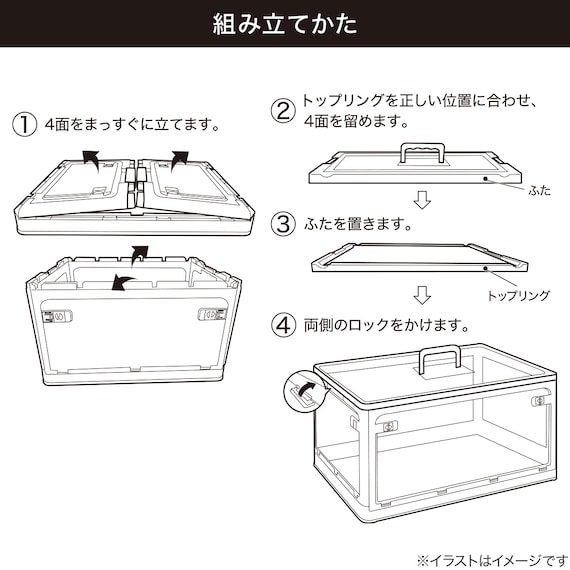 組み立てかた

① 4面をまっすぐに立てます。

② トップリングを正しい位置に合わせ、4面を留めます。

ふた

③ ふたを置きます。

トップリング

④ 両側のロックをかけます。

※イラストはイメージです