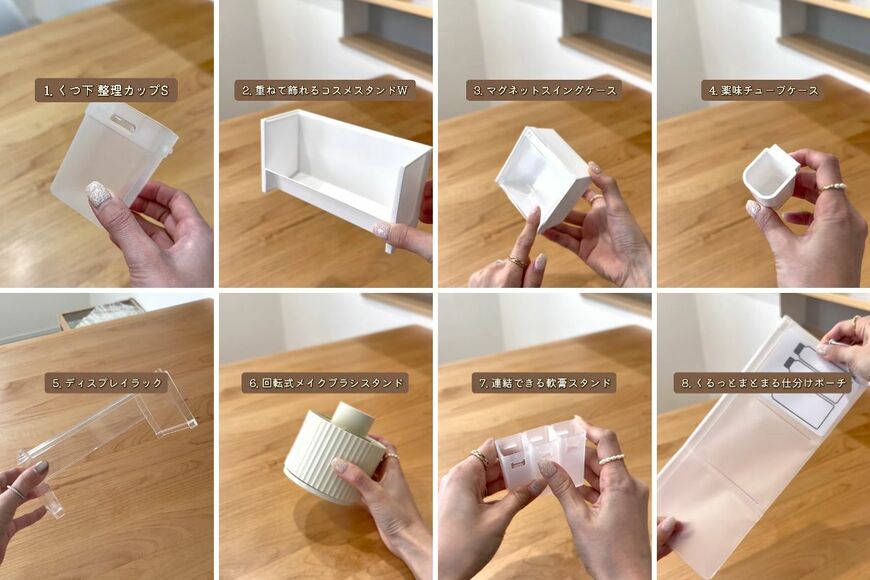 1. くつ下 整理カップS

2. 重ねて飾れるコスメスタンドW

3. マグネットスイングケース

4. 薬味チューブケース

5. ディスプレイラック

6. 回転式メイクブラシスタンド

7. 連結できる軟膏スタンド

8. くるっとまとまる仕分けポーチ